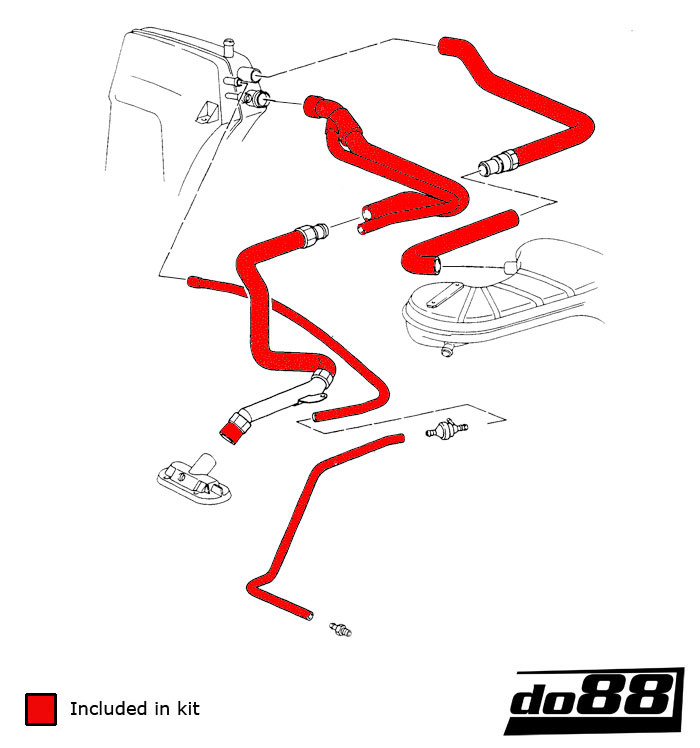 Included in kit

do88